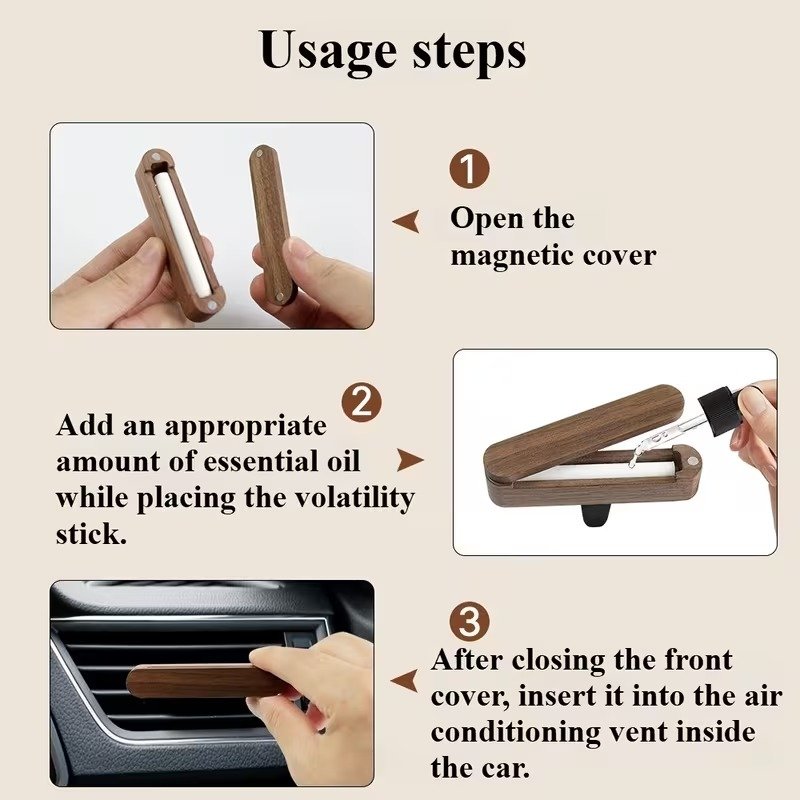 Usage steps

1

Open the magnetic cover

2

Add an appropriate amount of essential oil while placing the volatility stick.

3

After closing the front cover, insert it into the air conditioning vent inside the car.