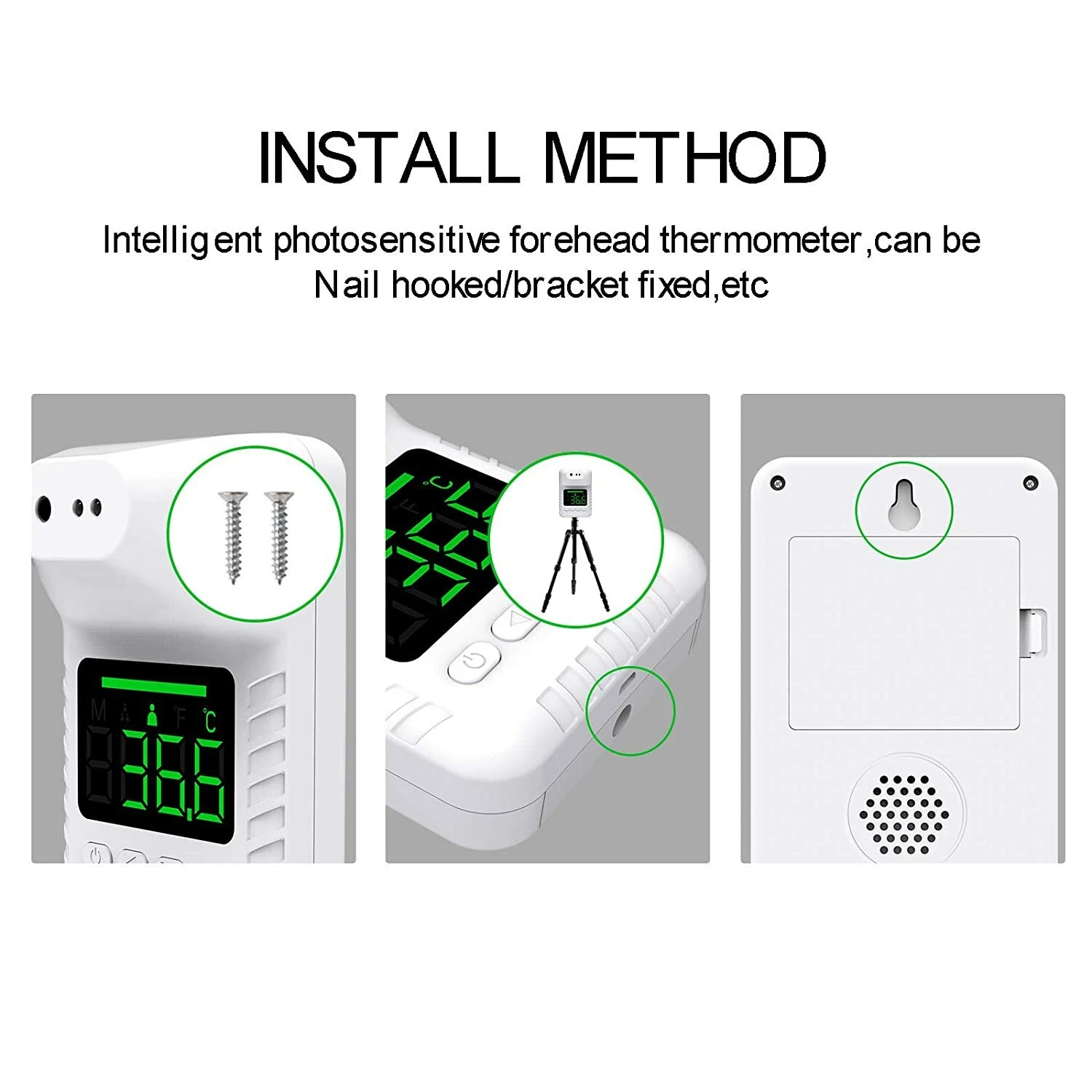 INSTALL METHOD

Intelligent photosensitive forehead thermometer,can be Nail hooked/bracket fixed,etc

M °F °C
36.6

°F °C

36.6